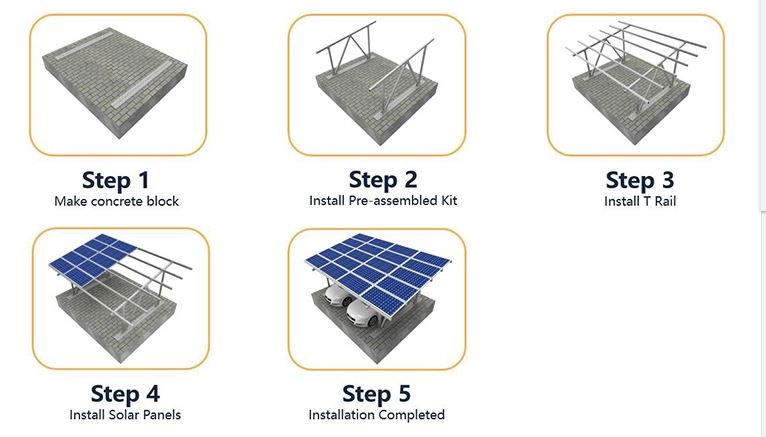 Step 1
Make concrete block

Step 2
Install Pre-assembled Kit

Step 3
Install T Rail

Step 4
Install Solar Panels

Step 5
Installation Completed